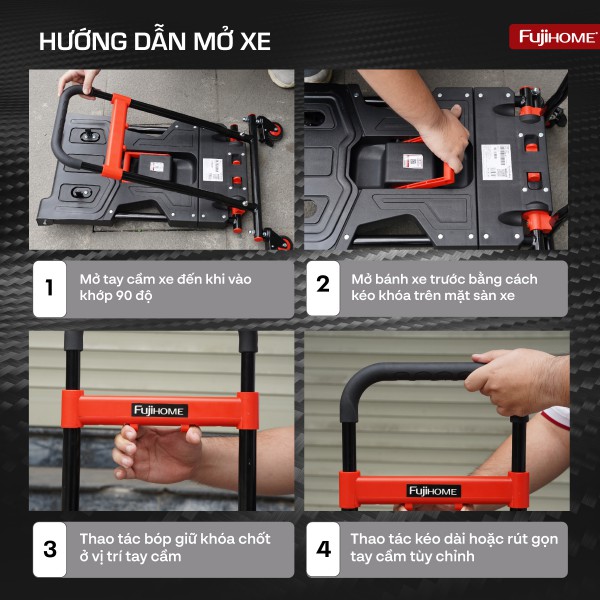 HƯỚNG DẪN MỞ XE

FujiHOME

1
Mở tay cầm xe đến khi vào khớp 90 độ

2
Mở bánh xe trước bằng cách kéo khóa trên mặt sàn xe

FujiHOME

FujiHOME

3
Thao tác bóp giữ khóa chốt ở vị trí tay cầm

4
Thao tác kéo dài hoặc rút gọn tay cầm tùy chỉnh