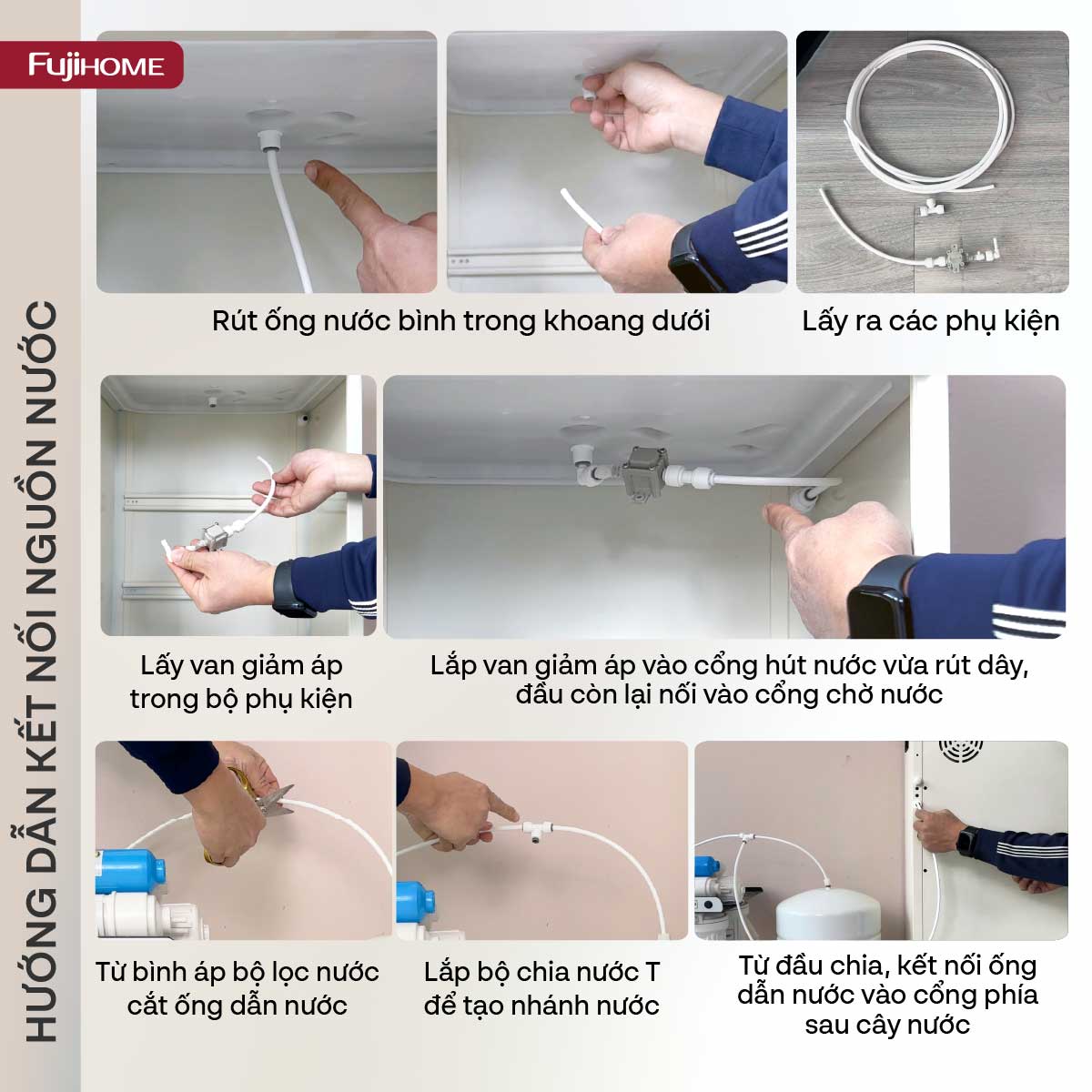 FujiHOME

HƯỚNG DẪN KẾT NỐI NGUỒN NƯỚC

Rút ống nước bình trong khoang dưới

Lấy ra các phụ kiện

Lấy van giảm áp trong bộ phụ kiện

Lắp van giảm áp vào cổng hút nước vừa rút dây, đầu còn lại nối vào cổng chờ nước

Từ bình áp bộ lọc nước cắt ống dẫn nước

Lắp bộ chia nước T để tạo nhánh nước

Từ đầu chia, kết nối ống dẫn nước vào cổng phía sau cây nước