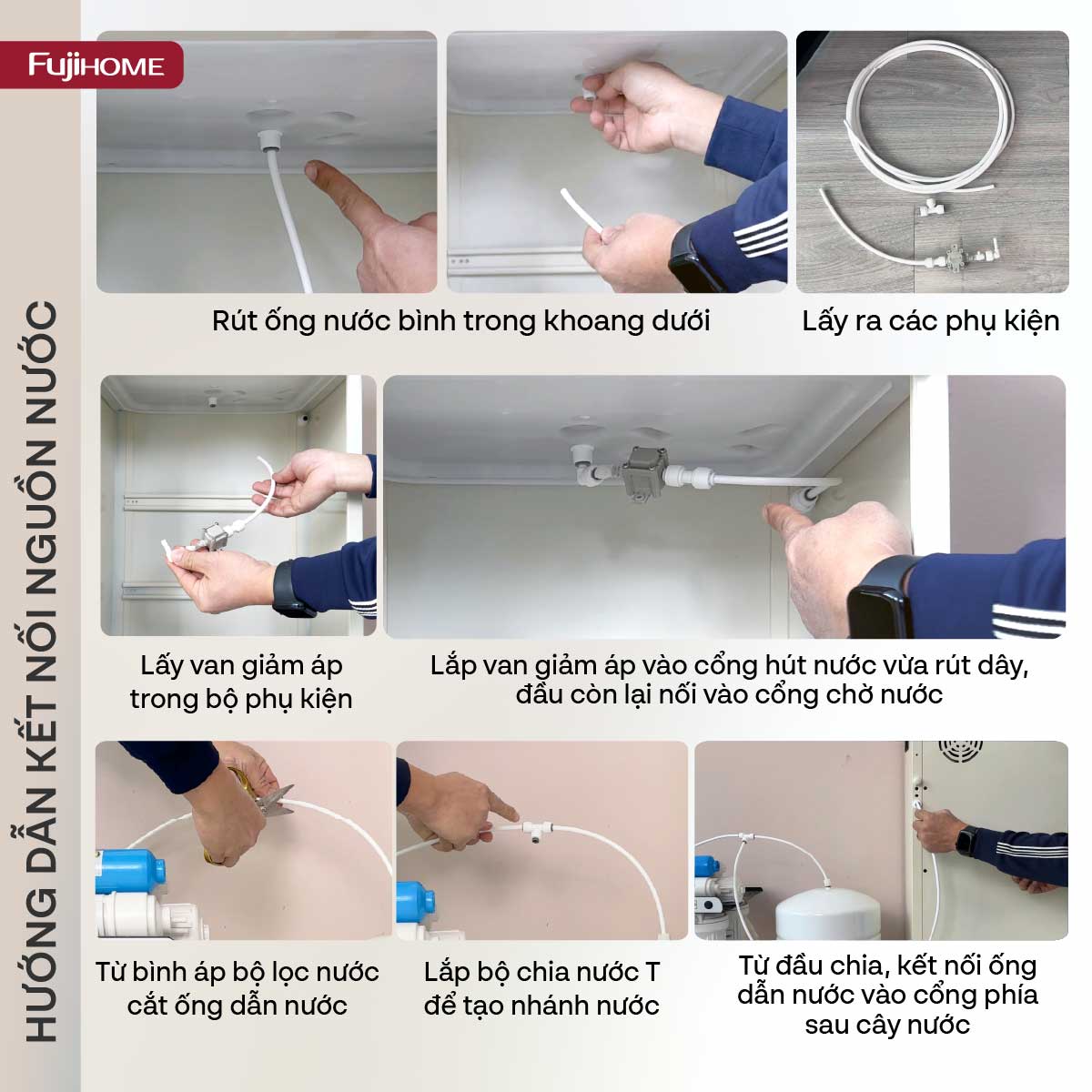 FujiHOME

HƯỚNG DẪN KẾT NỐI NGUỒN NƯỚC

Rút ống nước bình trong khoang dưới

Lấy ra các phụ kiện

Lấy van giảm áp trong bộ phụ kiện

Lắp van giảm áp vào cổng hút nước vừa rút dây, đầu còn lại nối vào cổng chờ nước

Từ bình áp bộ lọc nước cắt ống dẫn nước

Lắp bộ chia nước T để tạo nhánh nước

Từ đầu chia, kết nối ống dẫn nước vào cổng phía sau cây nước