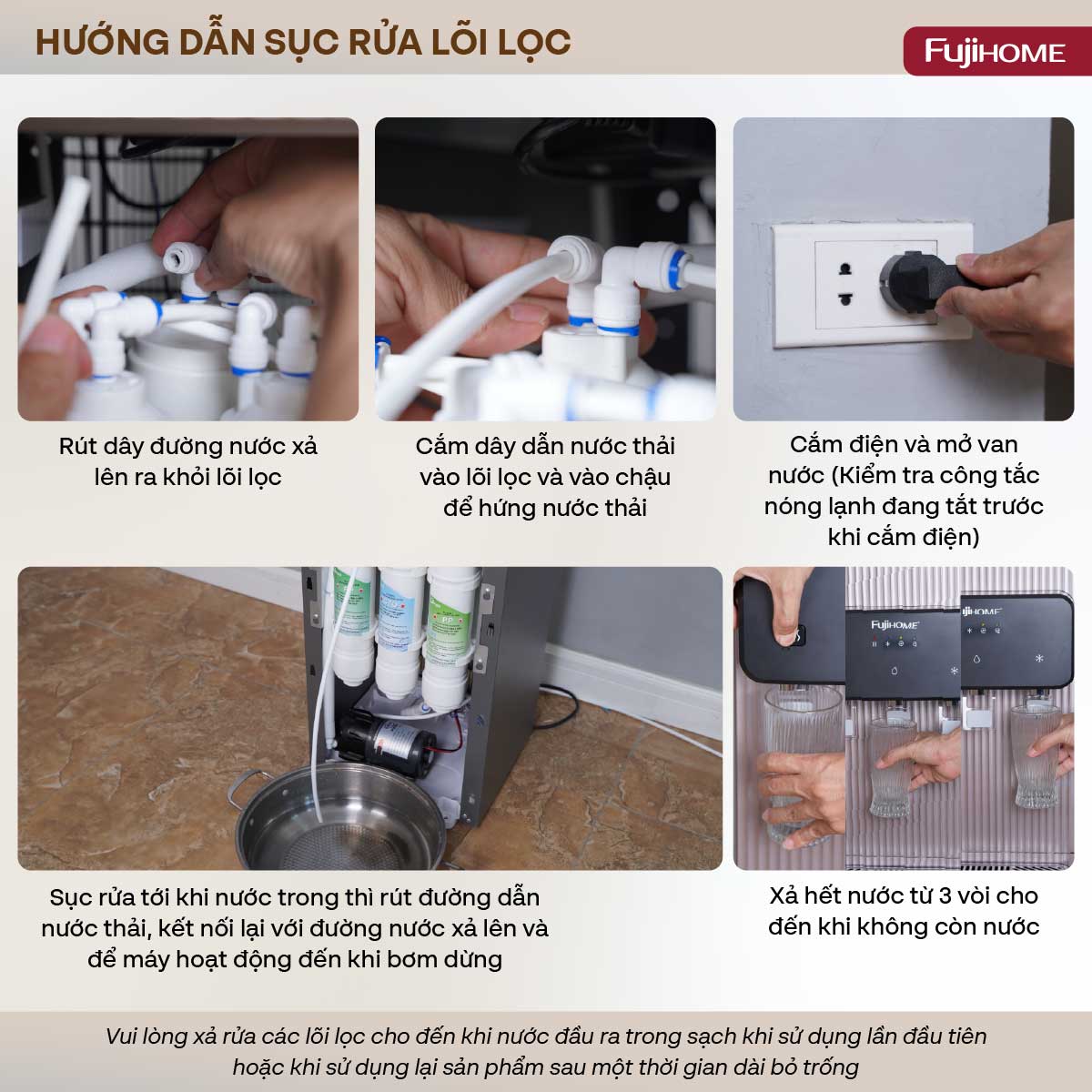 HƯỚNG DẪN SỤC RỬA LÕI LỌC

FujiHOME

Rút dây đường nước xả lên ra khỏi lõi lọc

Cắm dây dẫn nước thải vào lõi lọc và vào chậu để hứng nước thải

Cắm điện và mở van nước (Kiểm tra công tắc nóng lạnh đang tắt trước khi cắm điện)

PP

FujiHOME

FujiHOME

Sục rửa tới khi nước trong thì rút đường dẫn nước thải, kết nối lại với đường nước xả lên và để máy hoạt động đến khi bơm dừng

Xả hết nước từ 3 vòi cho đến khi không còn nước

Vui lòng xả rửa các lõi lọc cho đến khi nước đầu ra trong sạch khi sử dụng lần đầu tiên hoặc khi sử dụng lại sản phẩm sau một thời gian dài bỏ trống