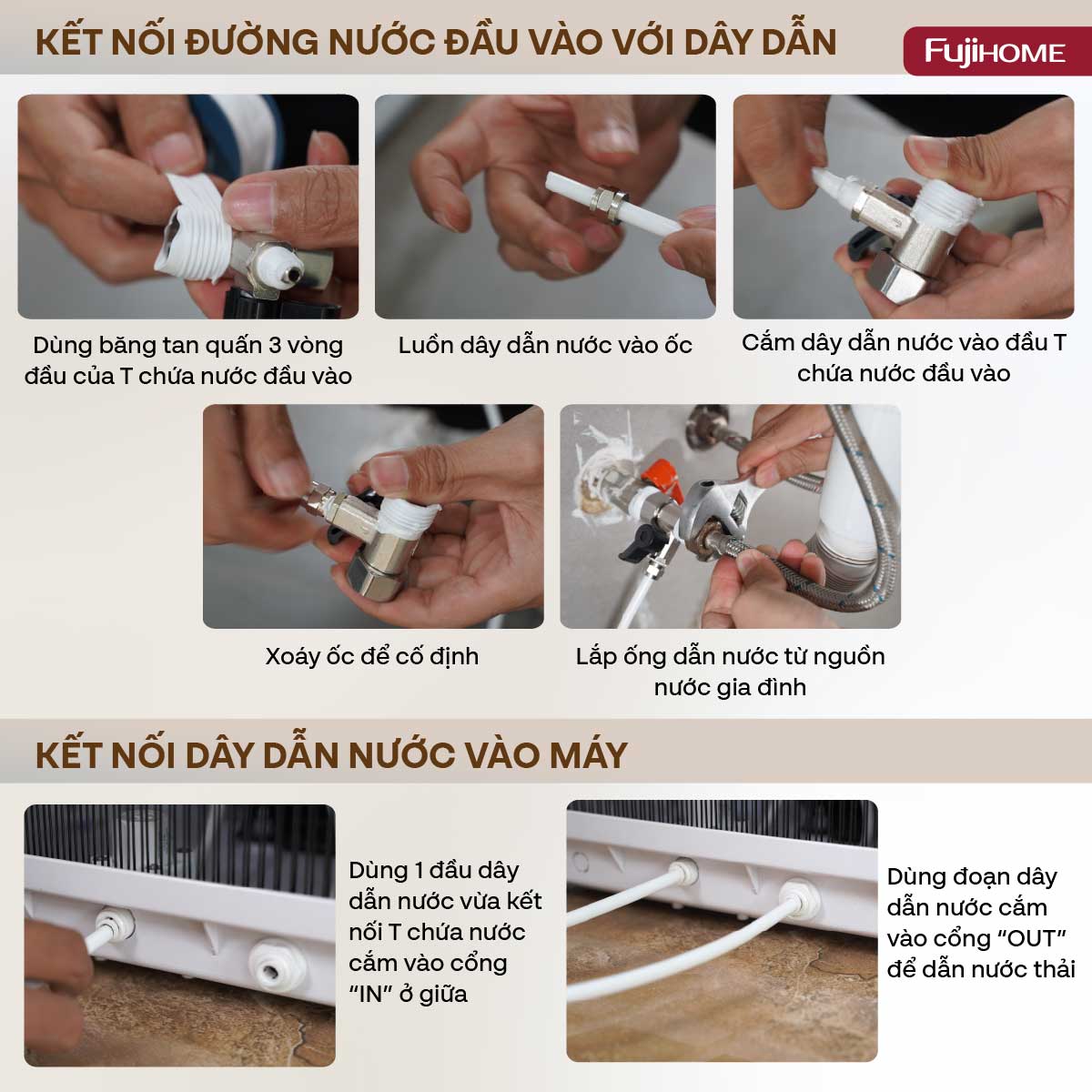 KẾT NỐI ĐƯỜNG NƯỚC ĐẦU VÀO VỚI DÂY DẪN

FujiHOME

Dùng băng tan quấn 3 vòng đầu của T chứa nước đầu vào

Luồn dây dẫn nước vào ốc

Cắm dây dẫn nước vào đầu T chứa nước đầu vào

Xoáy ốc để cố định

Lắp ống dẫn nước từ nguồn nước gia đình

KẾT NỐI DÂY DẪN NƯỚC VÀO MÁY

Dùng 1 đầu dây dẫn nước vừa kết nối T chứa nước cắm vào cổng “IN” ở giữa

Dùng đoạn dây dẫn nước cắm vào cổng “OUT” để dẫn nước thải