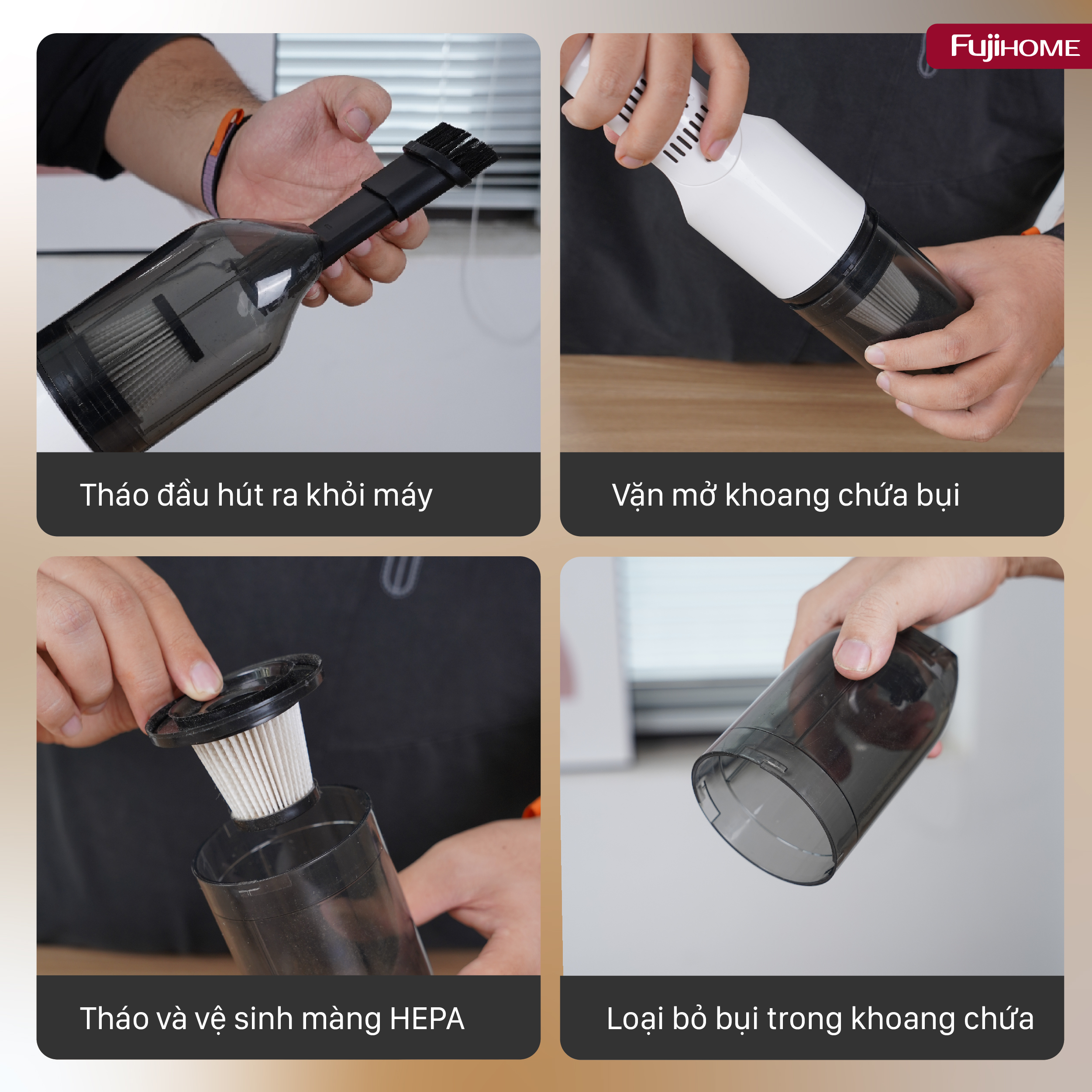 FujiHOME

Tháo đầu hút ra khỏi máy

Vặn mở khoang chứa bụi

Tháo và vệ sinh màng HEPA

Loại bỏ bụi trong khoang chứa