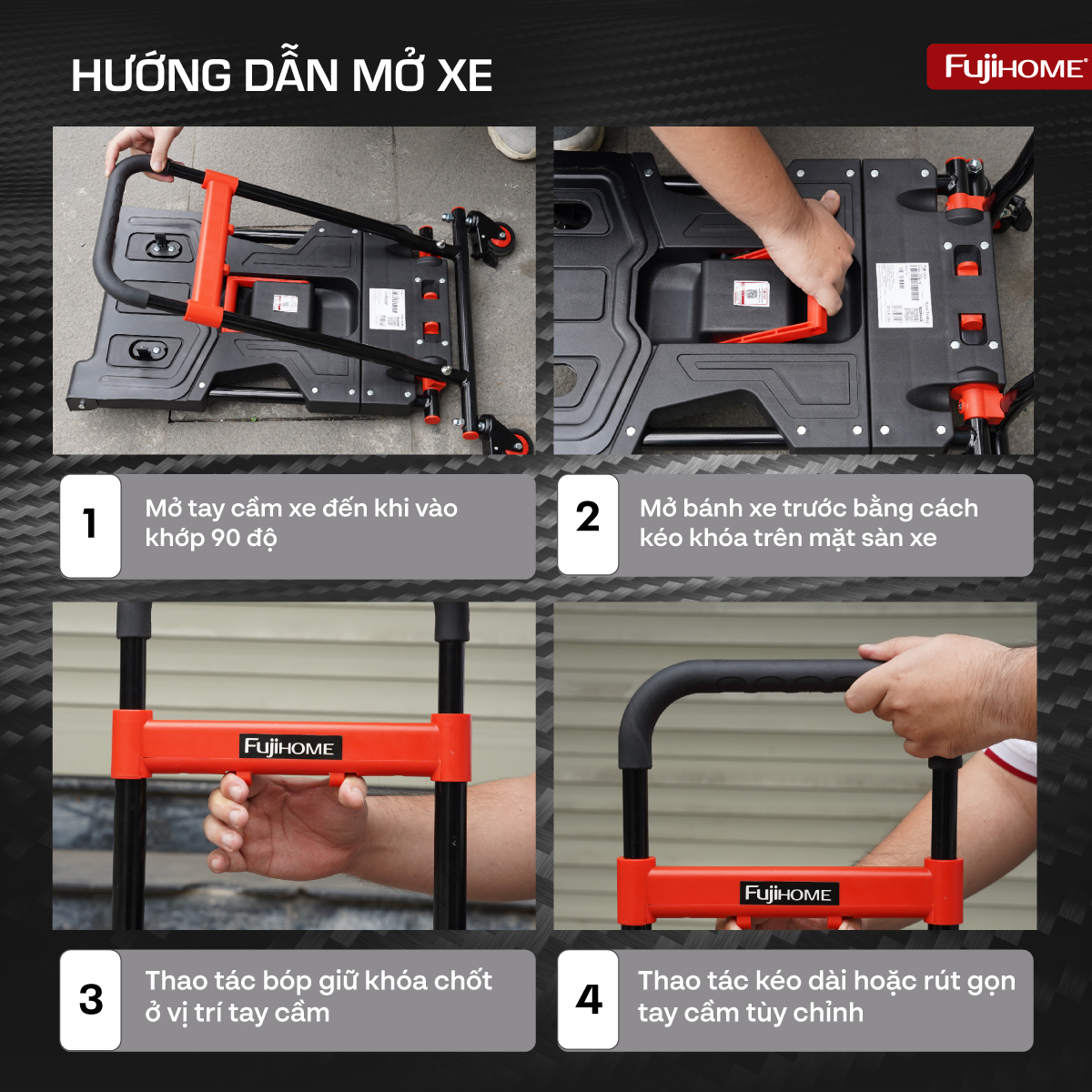 HƯỚNG DẪN MỞ XE

FujiHOME®

1
Mở tay cầm xe đến khi vào khớp 90 độ

2
Mở bánh xe trước bằng cách kéo khóa trên mặt sàn xe

FujiHOME

FujiHOME

3
Thao tác bóp giữ khóa chốt ở vị trí tay cầm

4
Thao tác kéo dài hoặc rút gọn tay cầm tùy chỉnh