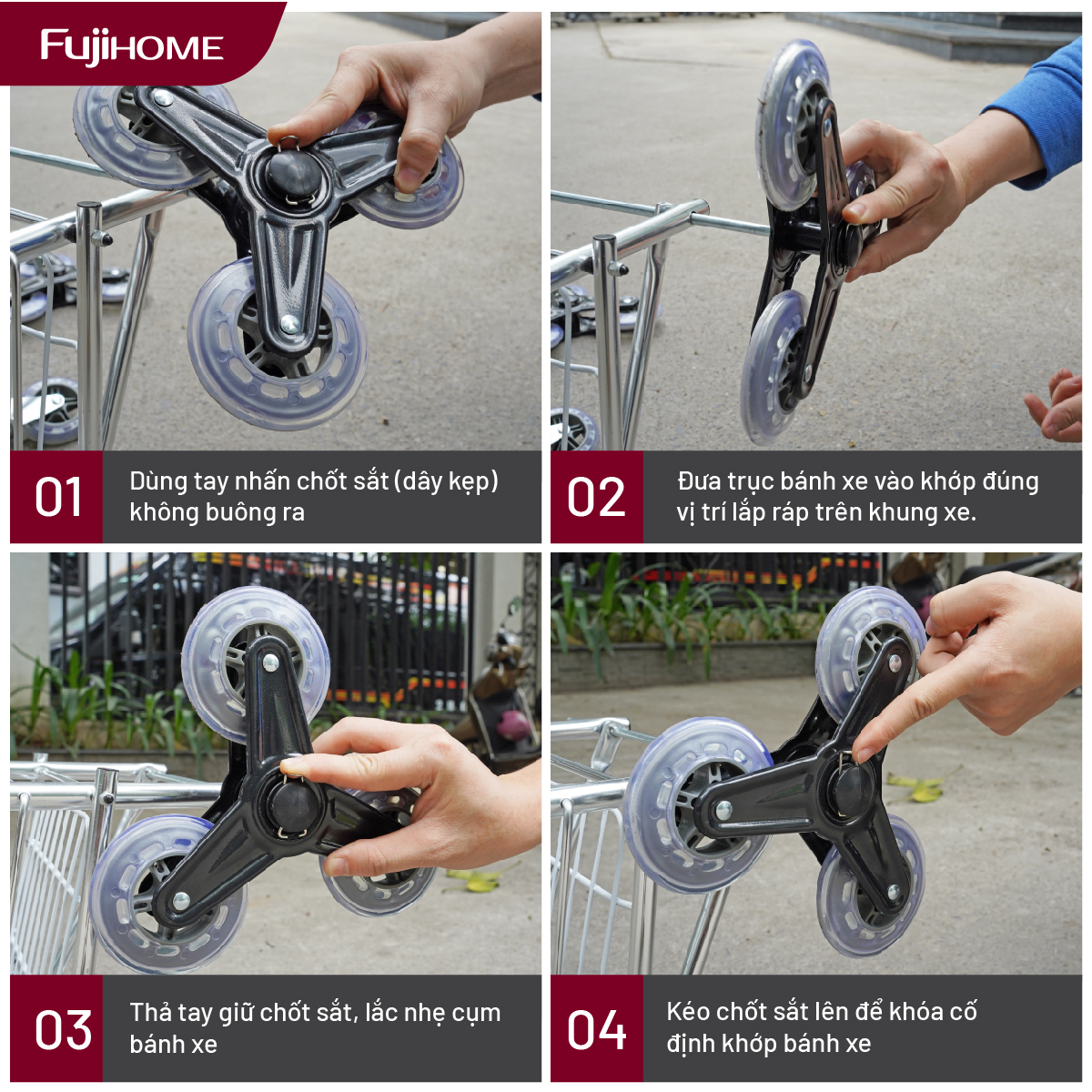 FujiHOME

01
Dùng tay nhấn chốt sắt (dây kẹp) không buông ra

02
Đưa trục bánh xe vào khớp đúng vị trí lắp ráp trên khung xe.

03
Thả tay giữ chốt sắt, lắc nhẹ cụm bánh xe

04
Kéo chốt sắt lên để khóa cố định khớp bánh xe